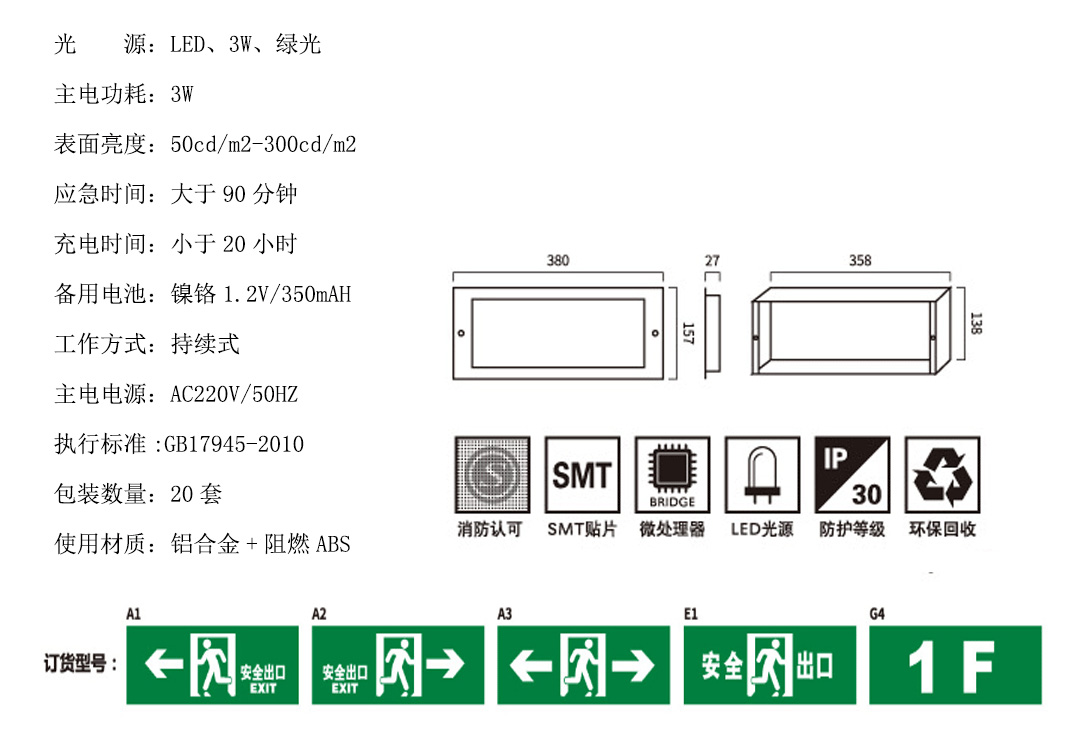 光　　源：LED、3W、绿光

主电功耗：3W

表面亮度：50cd/m2-300cd/m2

应急时间：大于 90 分钟

充电时间：小于 20 小时

备用电池：镍铬 1.2V/350mAH

工作方式：持续式

主电电源：AC220V/50HZ

执行标准 :GB17945-2010

包装数量：20 套

使用材质：铝合金 + 阻燃 ABS

380

157

27

358

138

消防认可

SMT

SMT贴片

BRIDGE

微处理器

LED光源

IP

30

防护等级

环保回收

订货型号：

A1

安全出口
EXIT

A2

安全出口
EXIT

A3

E1

安全

出口

G4

1 F